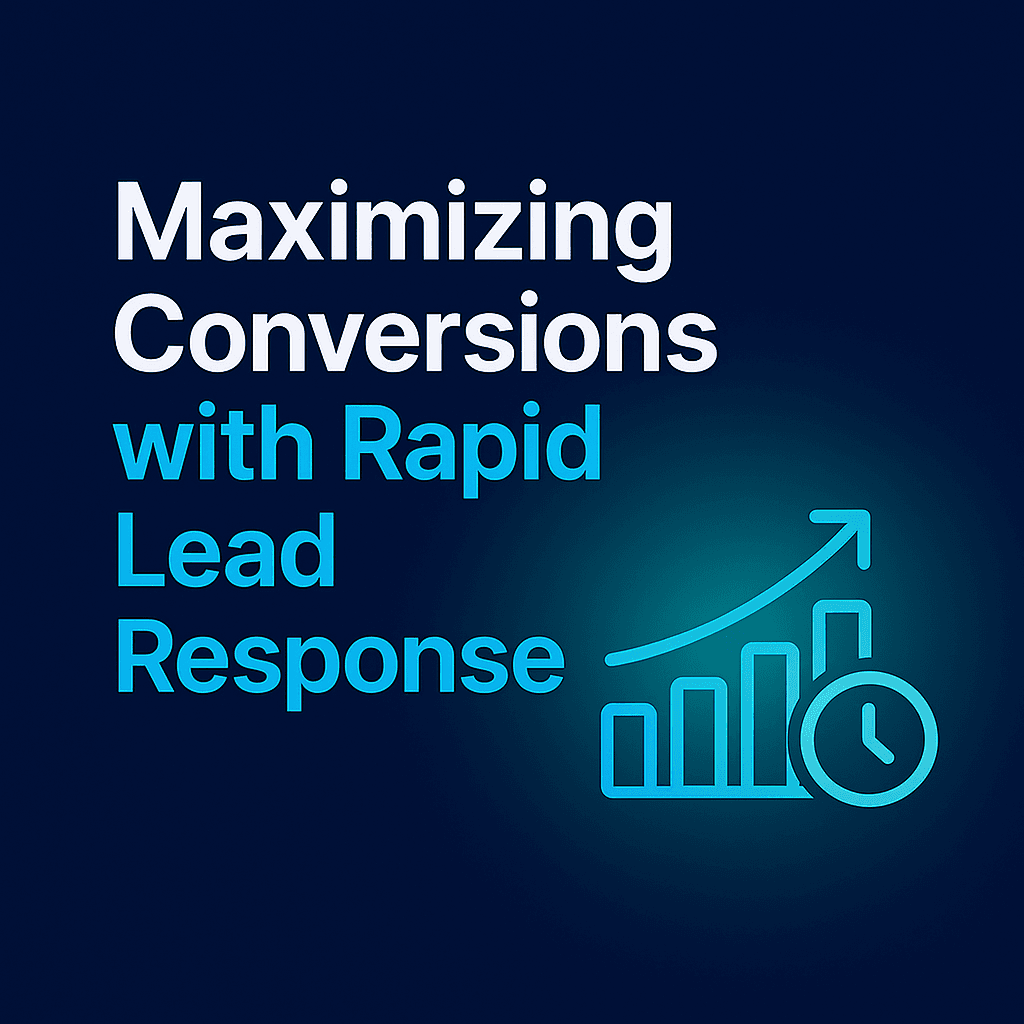 Maximizing Conversions with Rapid Lead Response